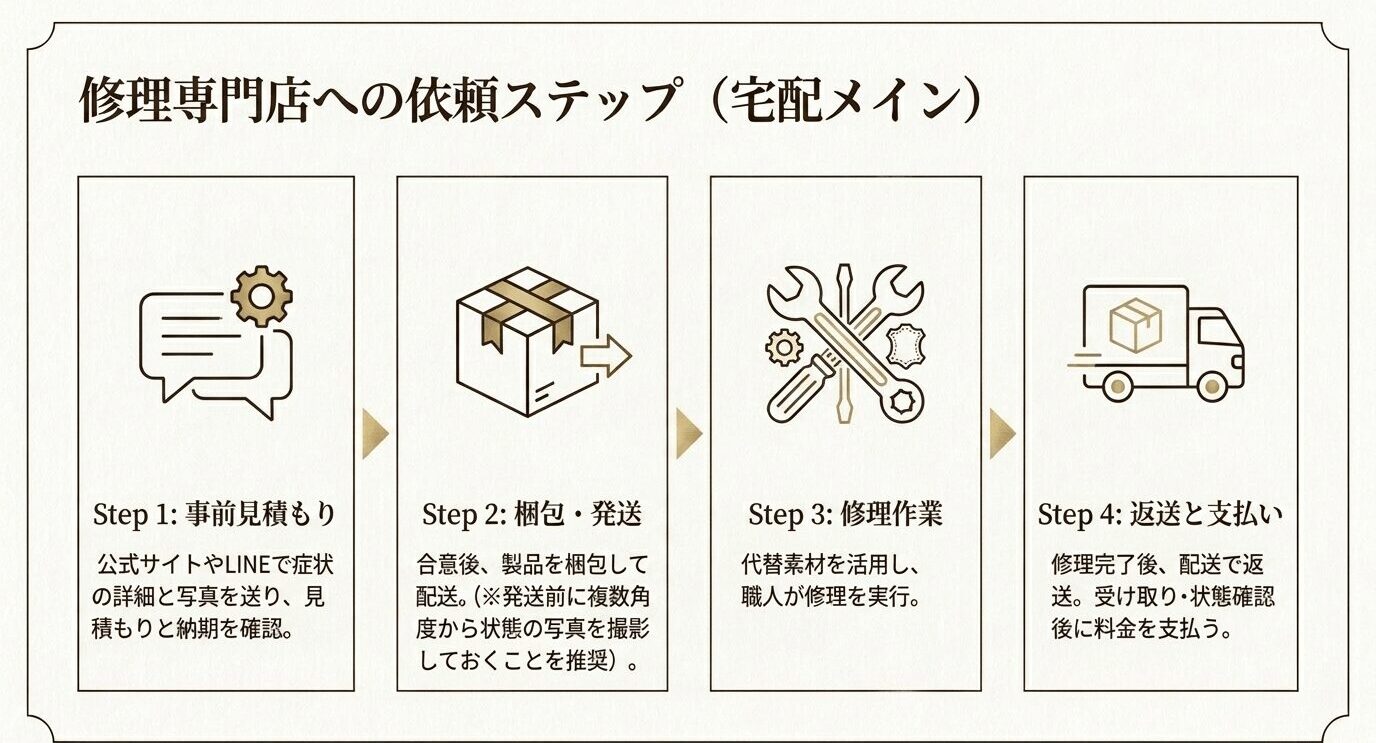 修理専門店への依頼ステップ（宅配メイン）

Step 1: 事前見積もり

公式サイトやLINEで症状の詳細と写真を送り、見積もりと納期を確認。

Step 2: 梱包・発送

合意後、製品を梱包して配送。(※発送前に複数角度から状態の写真を撮影しておくことを推奨）。

Step 3: 修理作業

代替素材を活用し、職人が修理を実行。

Step 4: 返送と支払い

修理完了後、配送で返送。受け取り・状態確認後に料金を支払う。