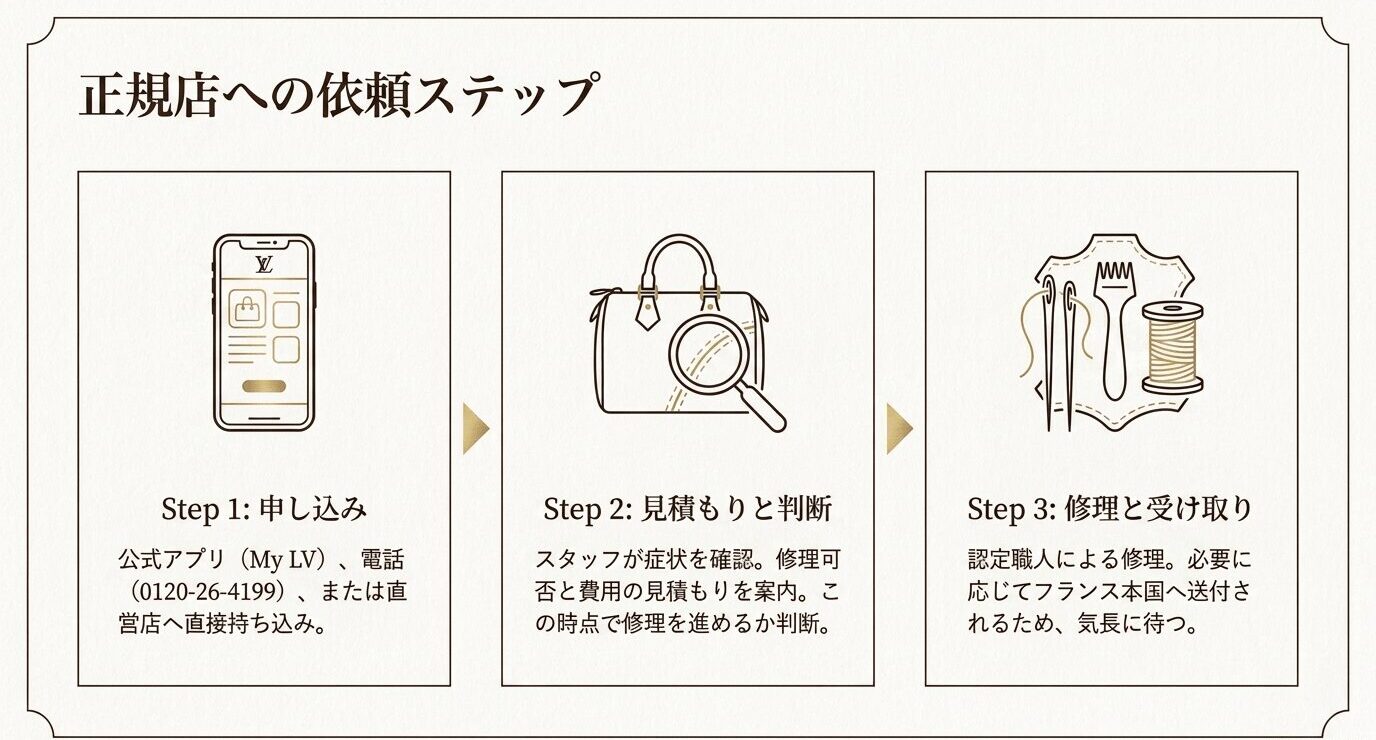 正規店への依頼ステップ

LV

Step 1: 申し込み

公式アプリ（My LV）、電話（0120-26-4199）、または直営店へ直接持ち込み。

Step 2: 見積もりと判断

スタッフが症状を確認。修理可否と費用の見積もりを案内。この時点で修理を進めるか判断。

Step 3: 修理と受け取り

認定職人による修理。必要に応じてフランス本国へ送付されるため、気長に待つ。